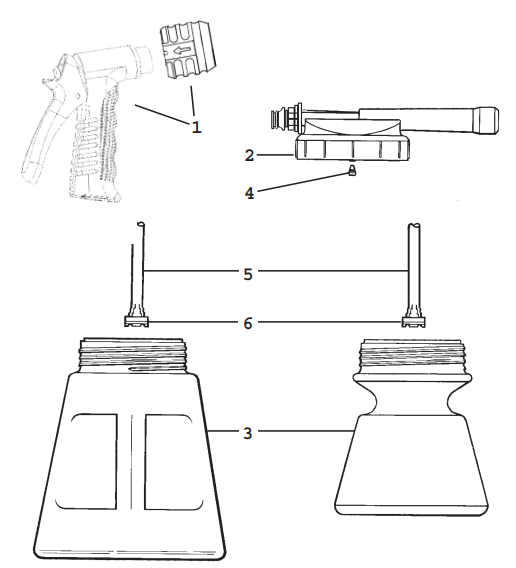 1
2
4
5
6
3